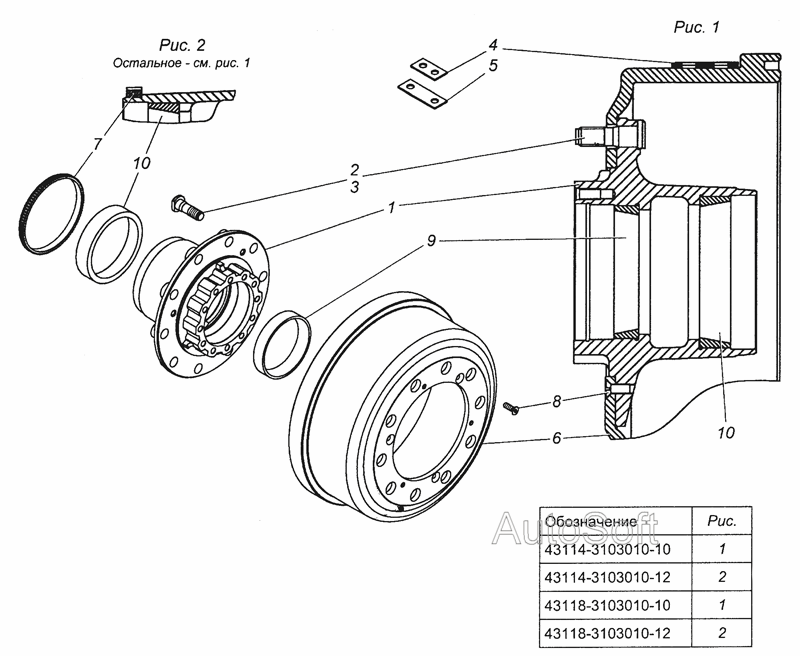 Рис. 2
Остальное - см. рис. 1

Рис. 1

4
5
7
10
2
3
1
9
8
6
10

AutoSoft

| Обозначение | Рис. |
|---|---|
| 43114-3103010-10 | 1 |
| 43114-3103010-12 | 2 |
| 43118-3103010-10 | 1 |
| 43118-3103010-12 | 2 |