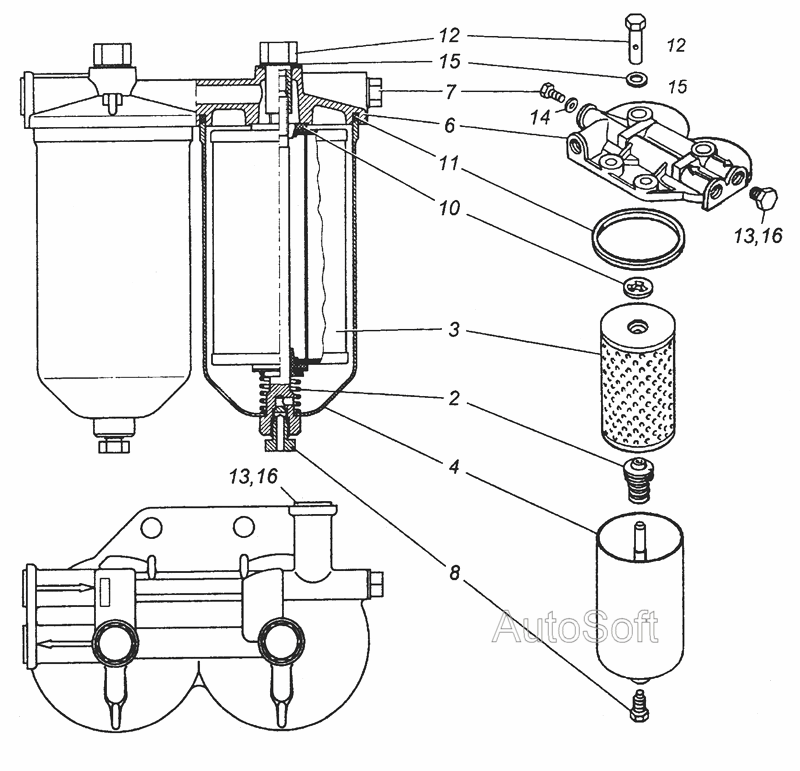 12
15
7
6
11
10
3
2
4
8
12
15
14
13,16
13,16
AutoSoft