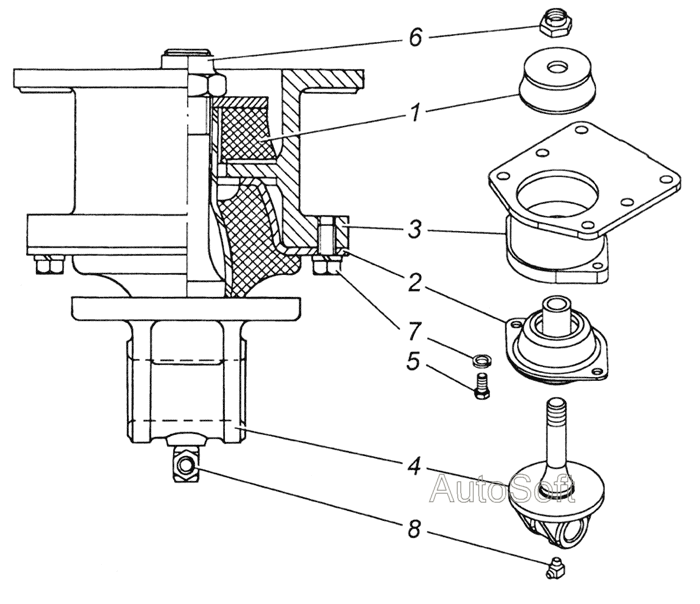 6
1
3
2
7
5
4
AutoSoft
8