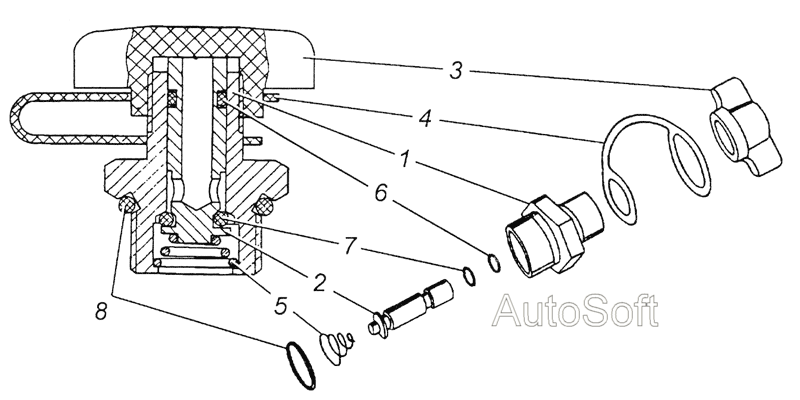 3
4
1
6
7
2
5
8
AutoSoft