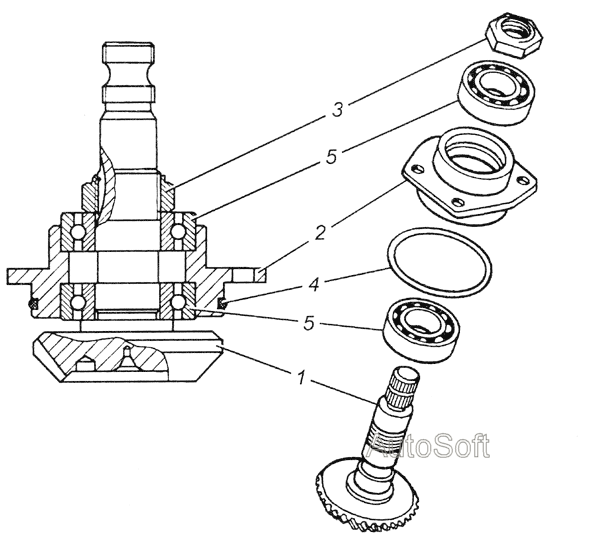 3
5
2
4
5
1
AutoSoft