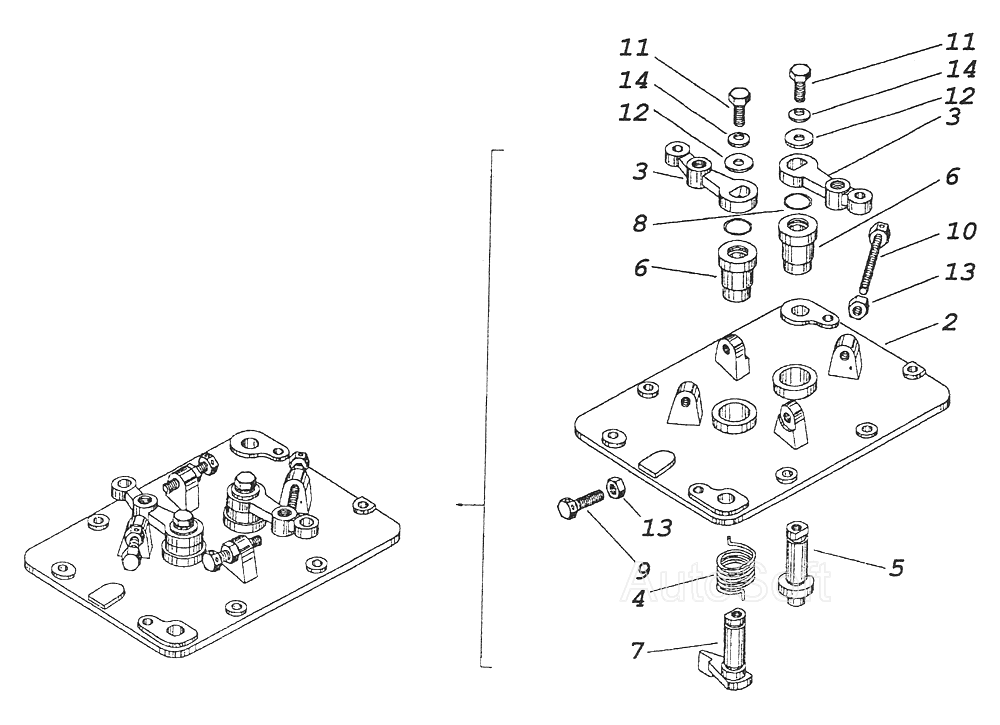 11
14
12
3
8
6
11
14
12
3
6
10
13
2
13
9
4
5
7
AutoSoft