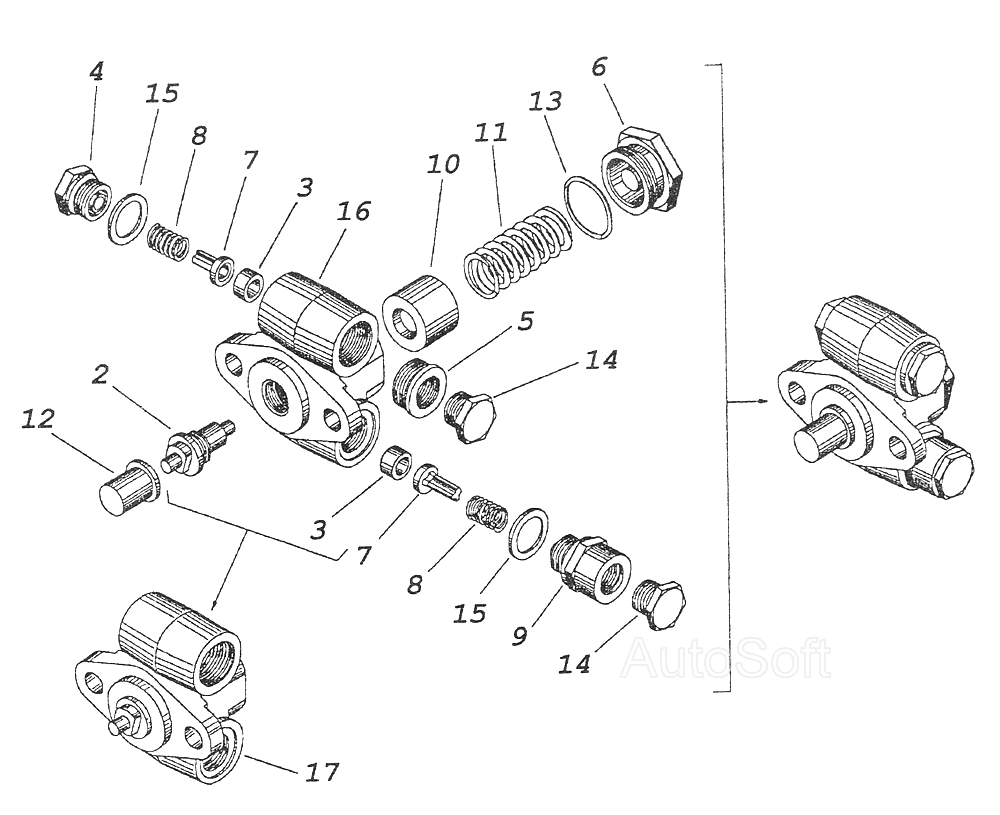 4
15
8
7
3
16
10
11
13
6
5
14
2
12
3
7
8
15
9
14
17
AutoSoft