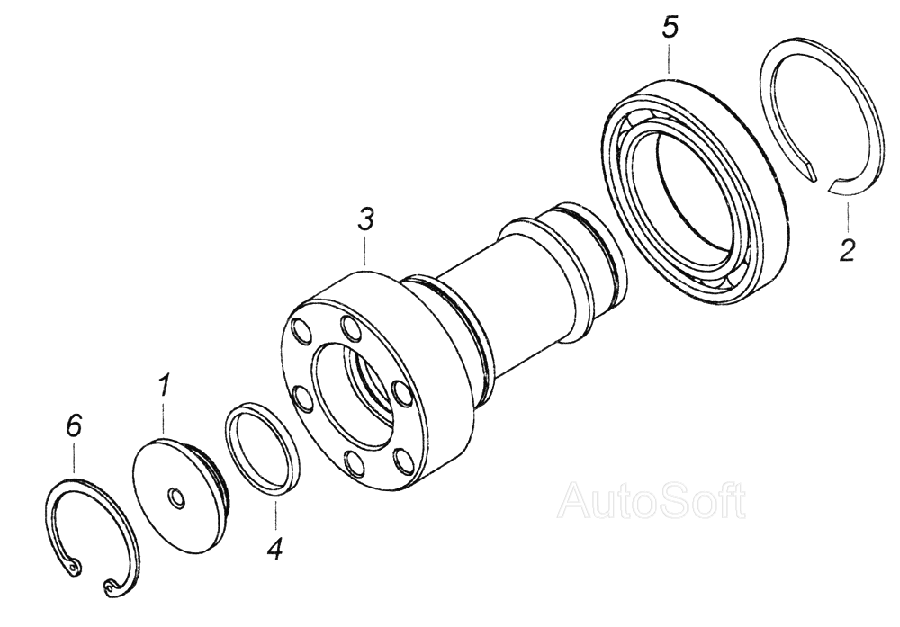 5
2
3
1
6
4
AutoSoft