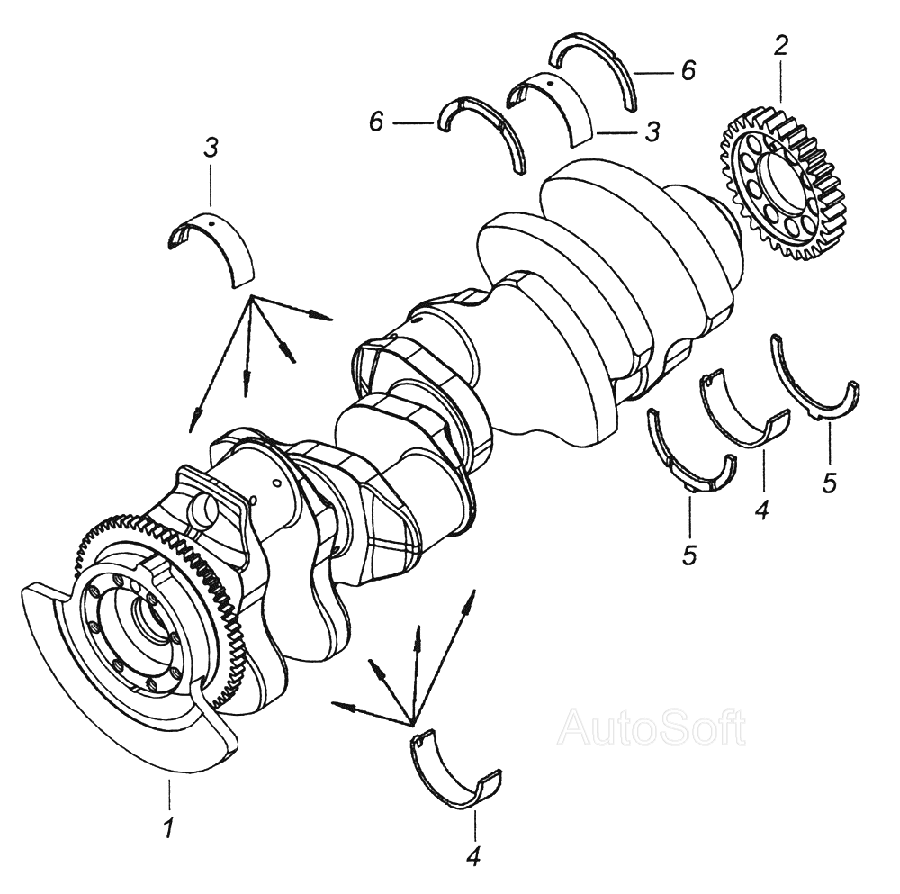 6
2
6
3
3
5
4
5
AutoSoft
1
4