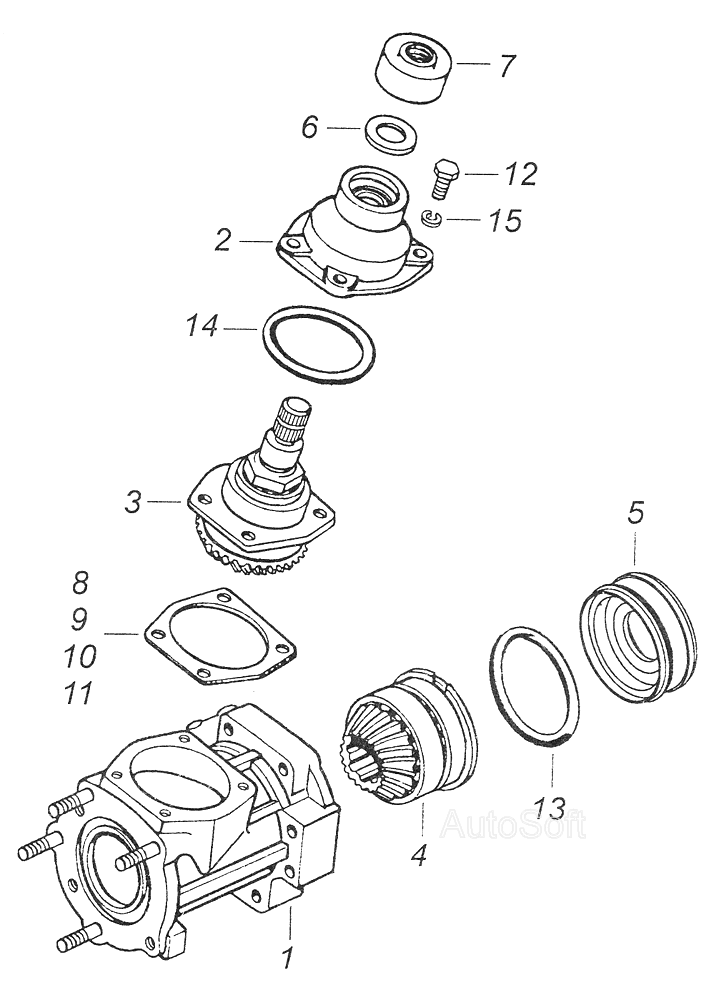 7
6
12
15
2
14
3
5
8
9
10
11
13
4
AutoSoft
1