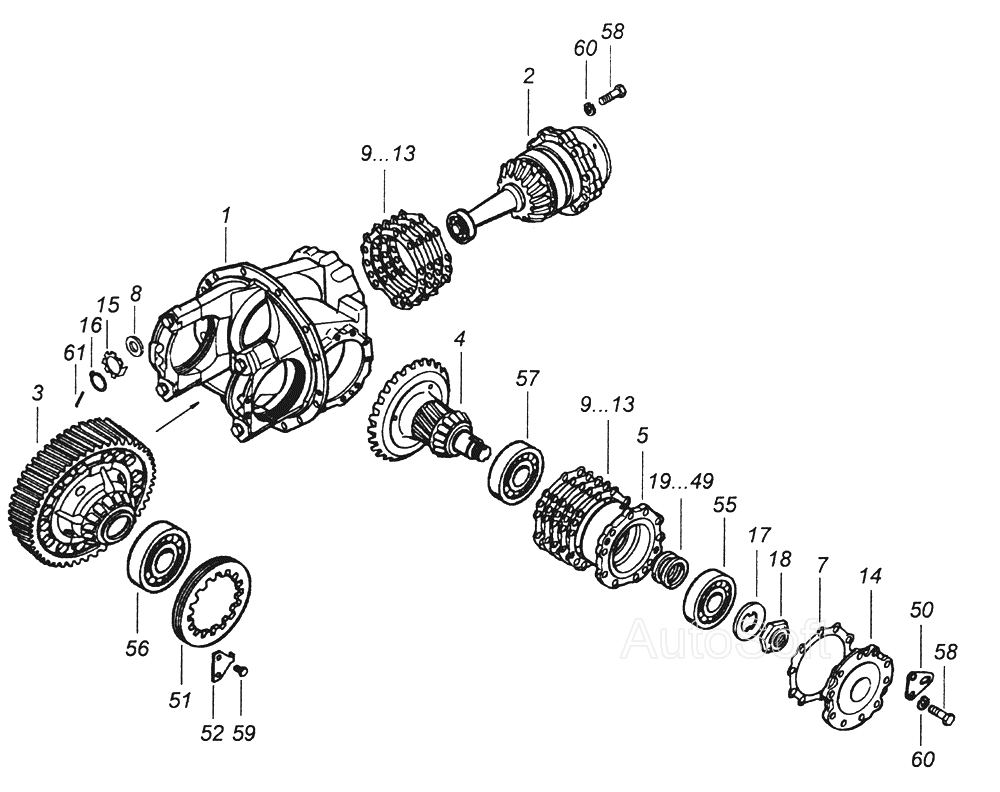 60
58
2
9...13
1
15
8
16
61
3
4
57
9...13
5
19...49
55
17
18
7
14
50
58
56
51
52
59
60
AutoSoft