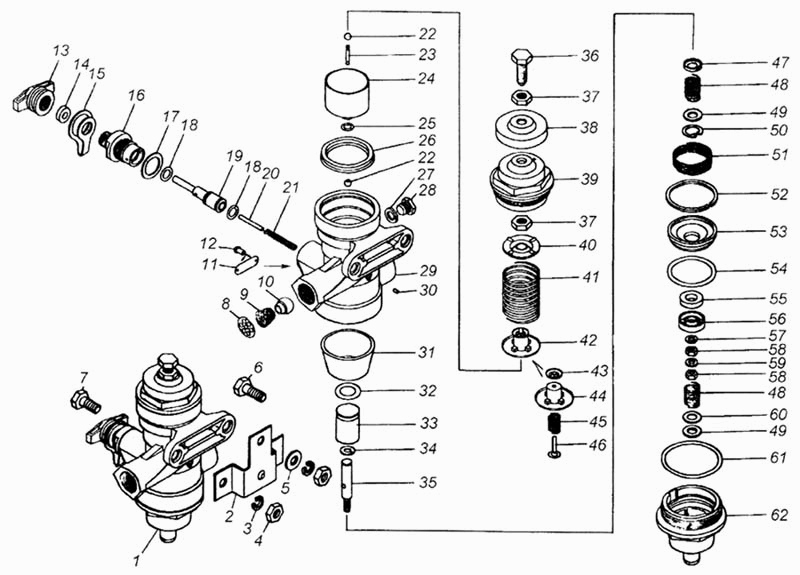 13
14
15
16
17
18
19
18
20
21
12
11
10
9
8
7
6
5
4
3
2
1
22
23
24
25
26
22
27
28
29
30
31
32
33
34
35
36
37
38
39
37
40
41
42
43
44
45
46
47
48
49
50
51
52
53
54
55
56
57
58
59
58
48
60
49
61
62