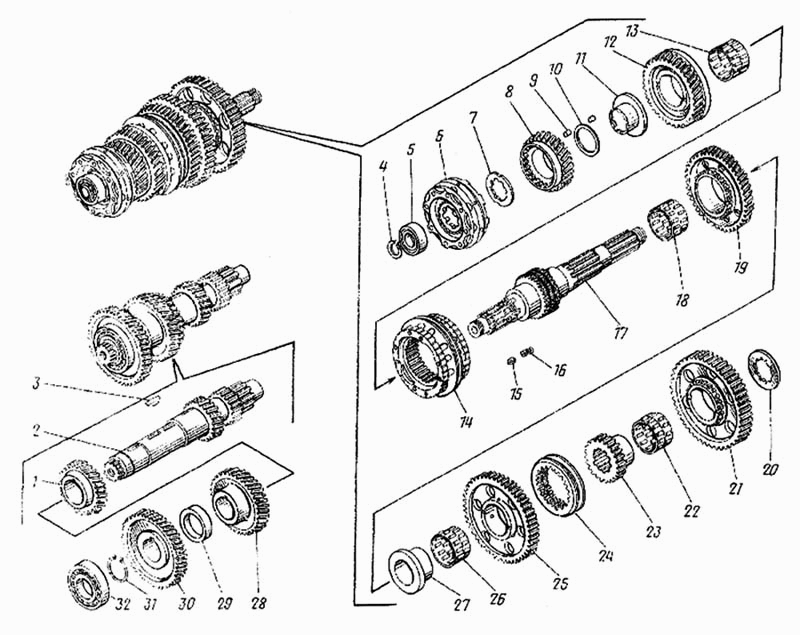 13
12
11
10
9
8
7
6
5
4
19
18
17
16
15
14
3
2
1
20
21
22
23
24
25
26
27
28
29
30
31
32