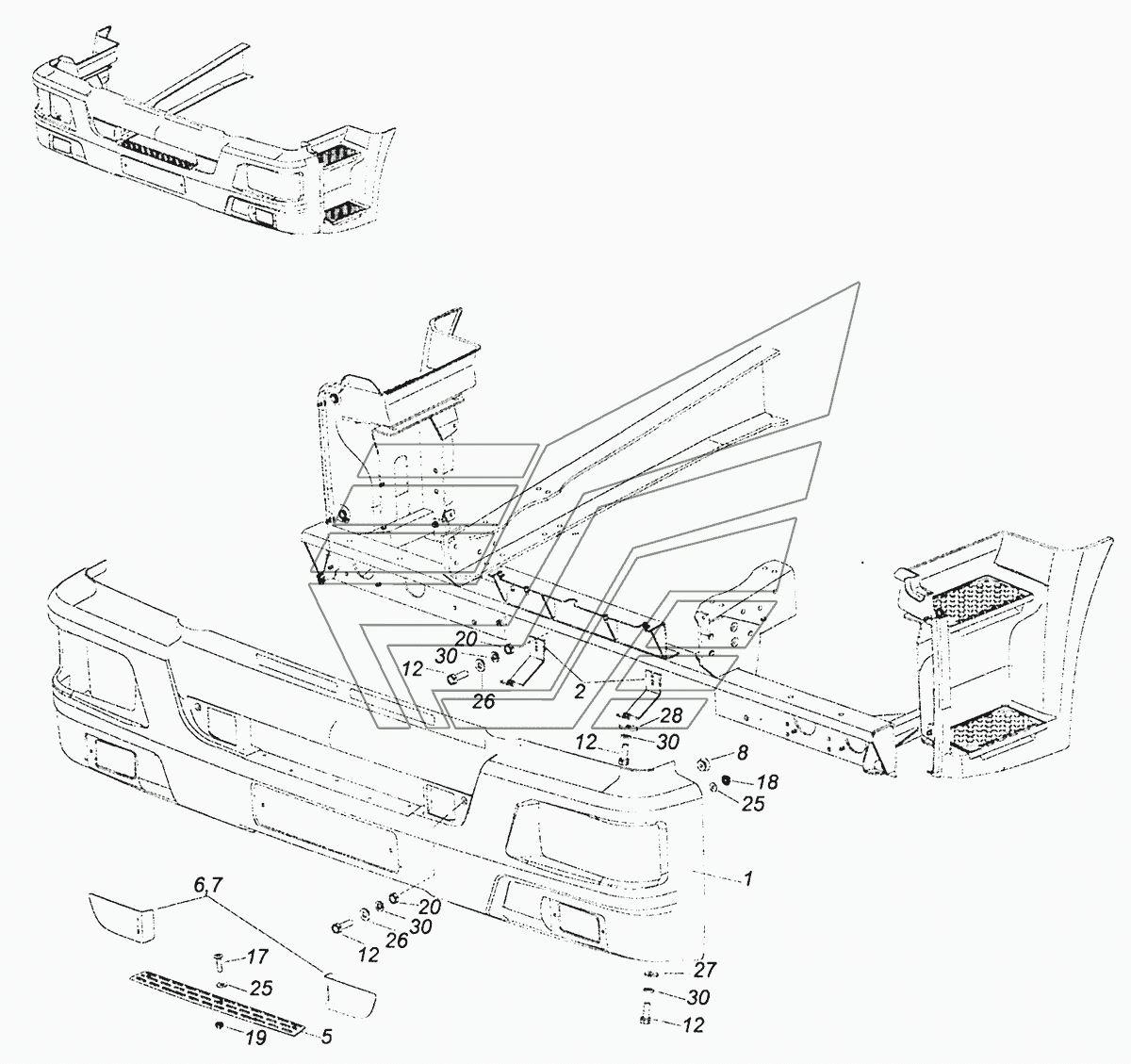 20
30
12
26
2
28
12
30
8
18
25
1
6,7
20
30
26
12
17
25
19
5
27
30
12