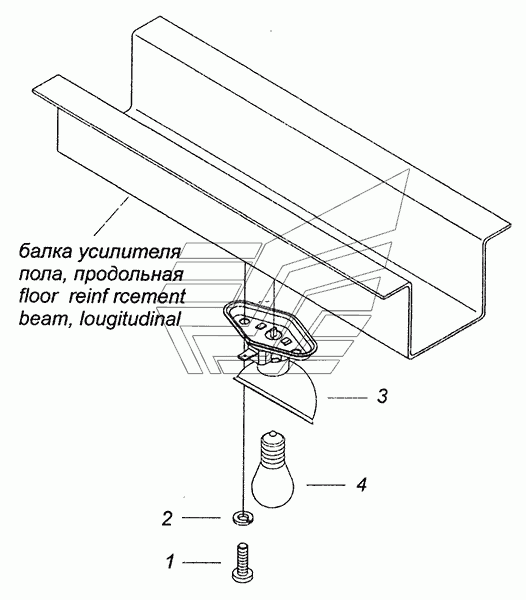 балка усилителя пола, продольная floor reinf rcement beam, lougitudinal

3

4

2

1