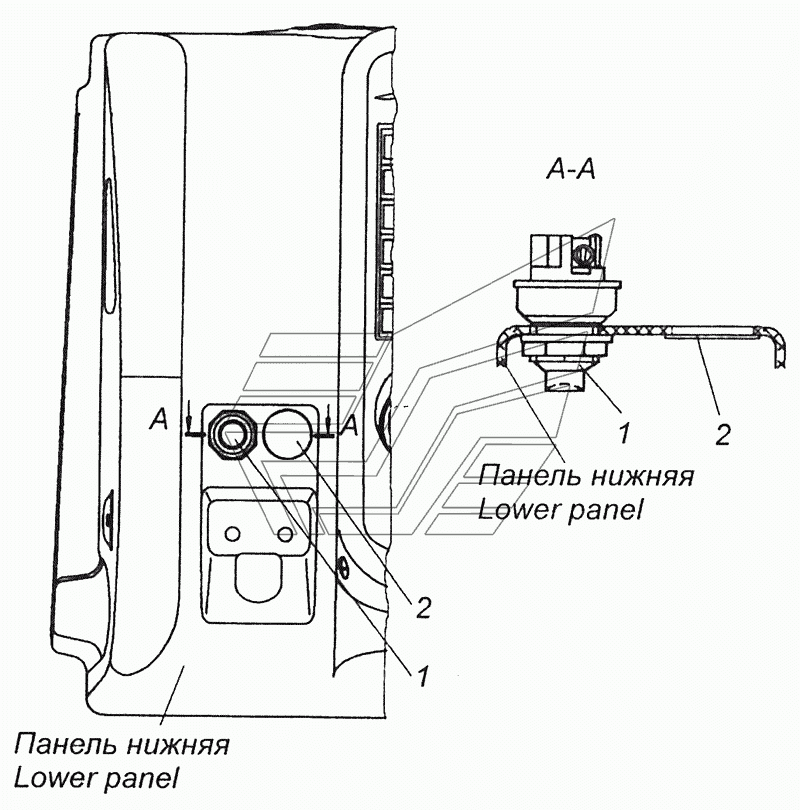 A-A

A

A

1

2

Панель нижняя
Lower panel

2

1

Панель нижняя
Lower panel