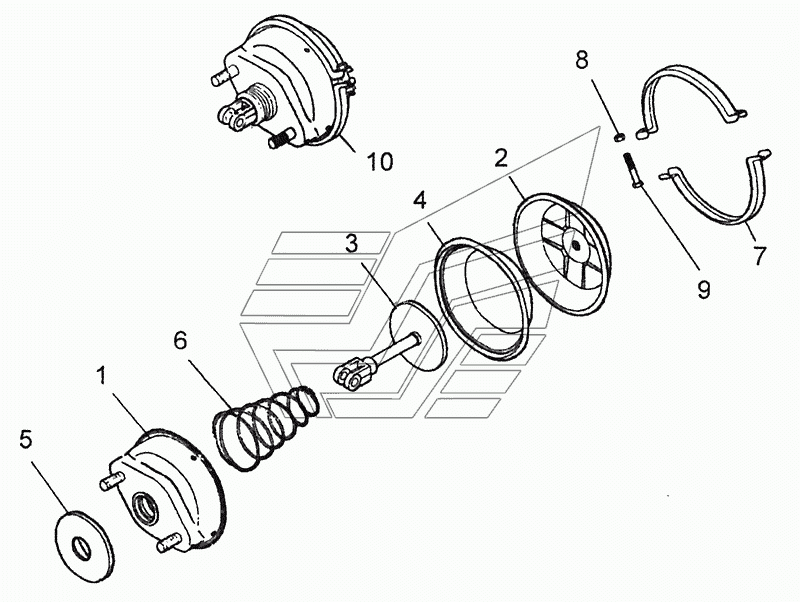 8
10
2
4
3
7
9
6
1
5