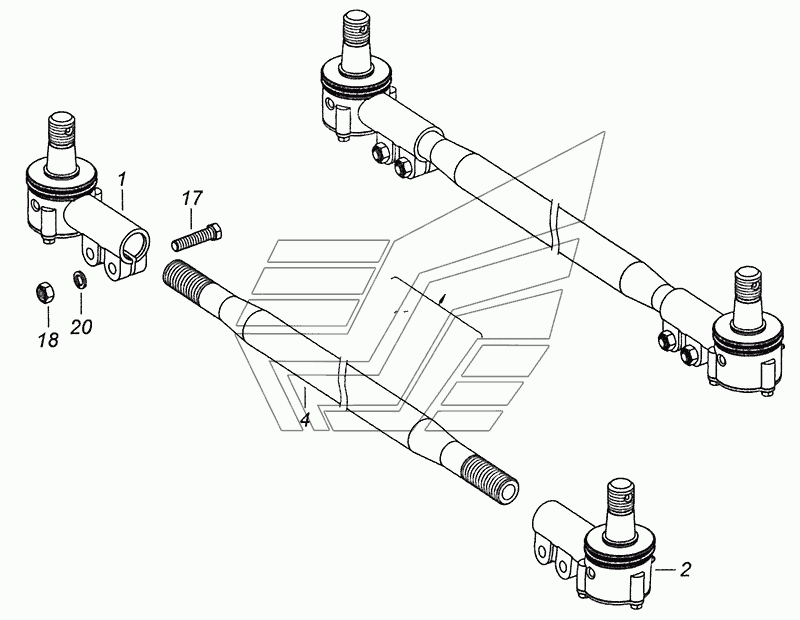 1
17
18
20
4
2