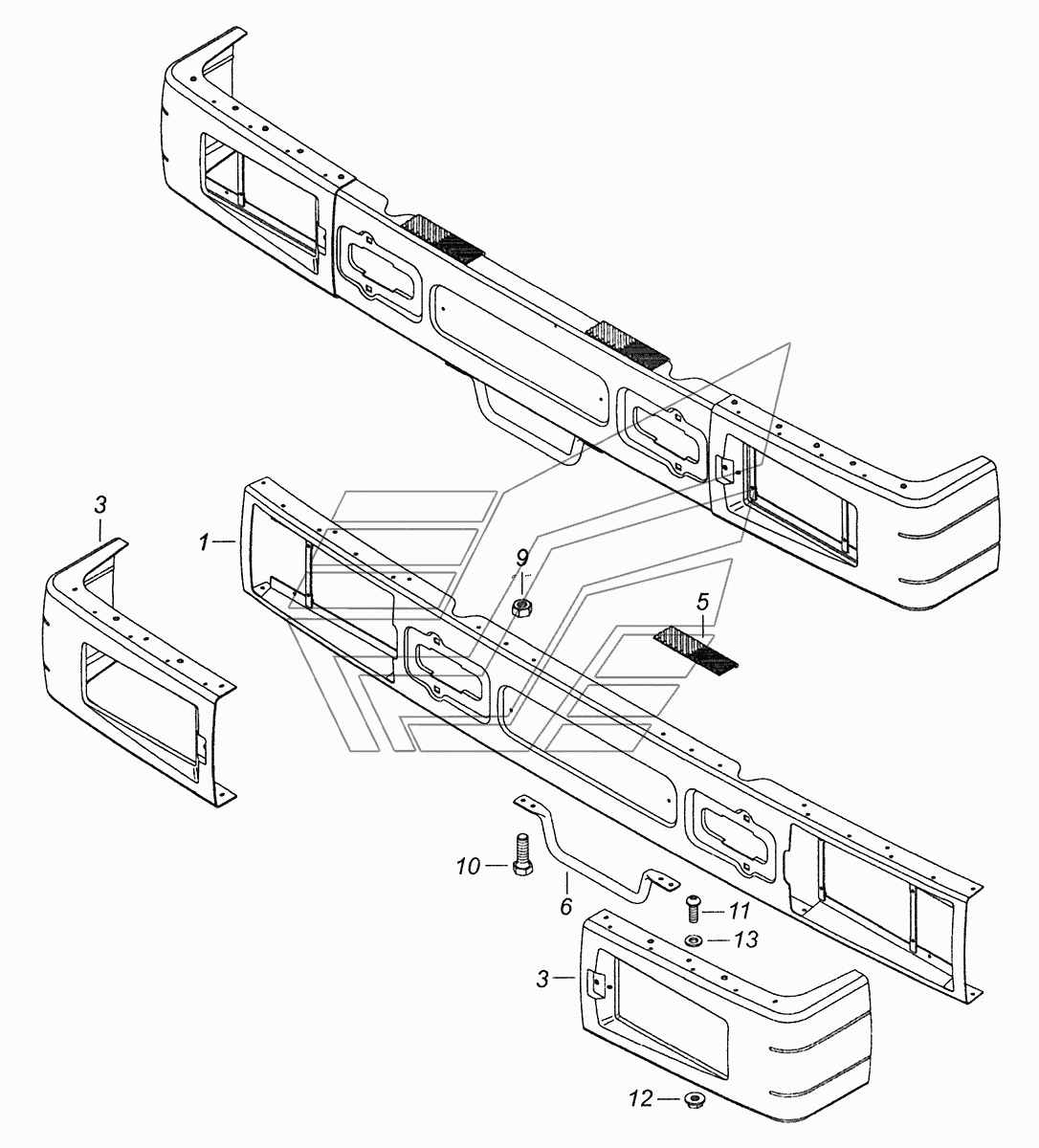 3
1
9
5
10
6
11
13
3
12