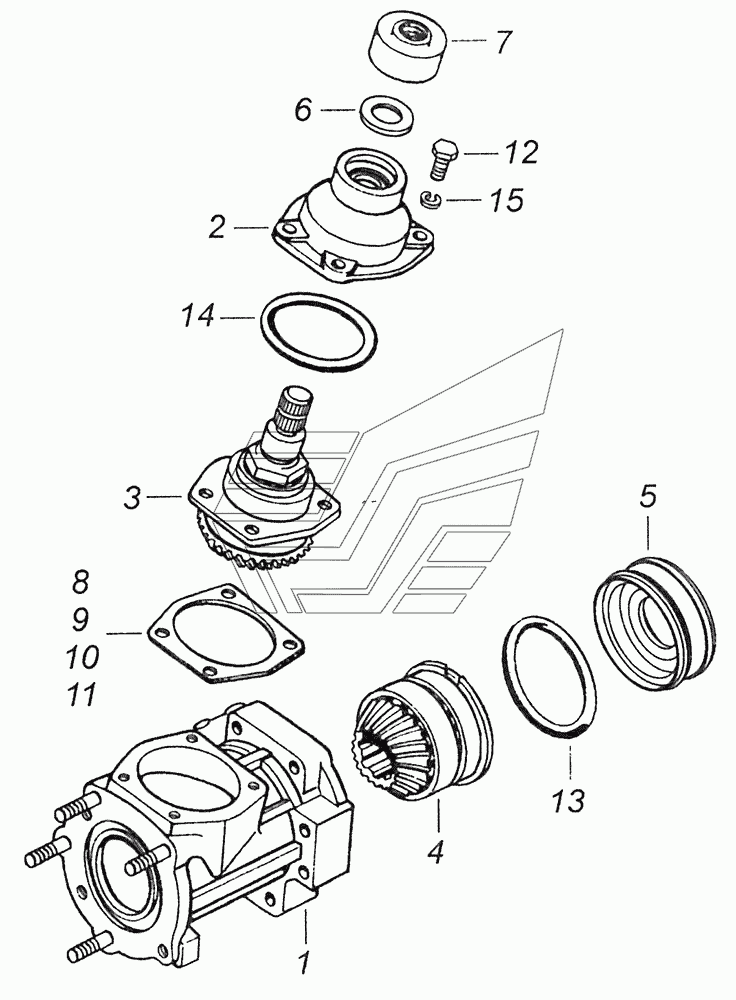 7
6
12
15
2
14
3
5
8
9
10
11
13
4
1