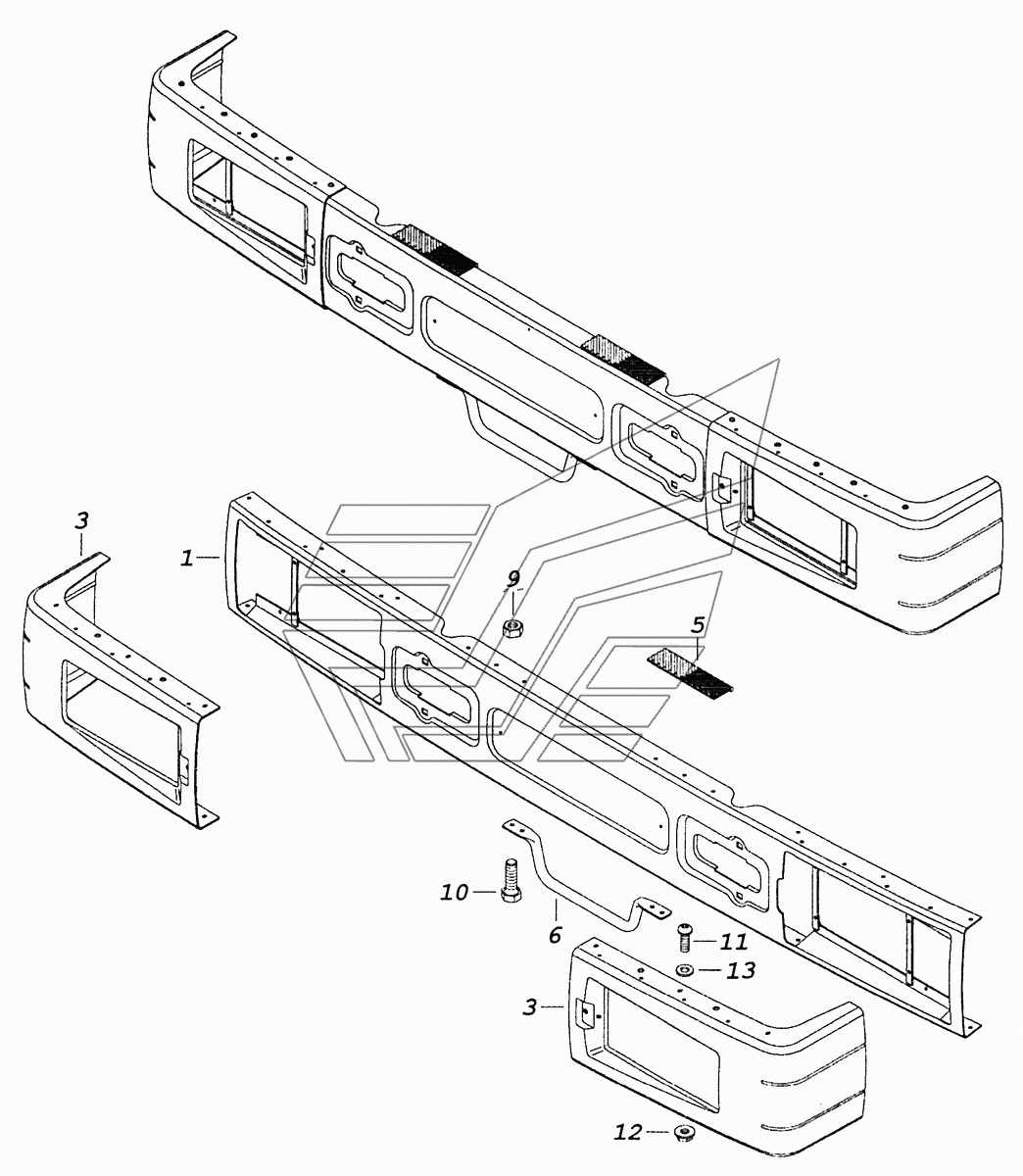 3
1
9
5
10
6
11
13
3
12