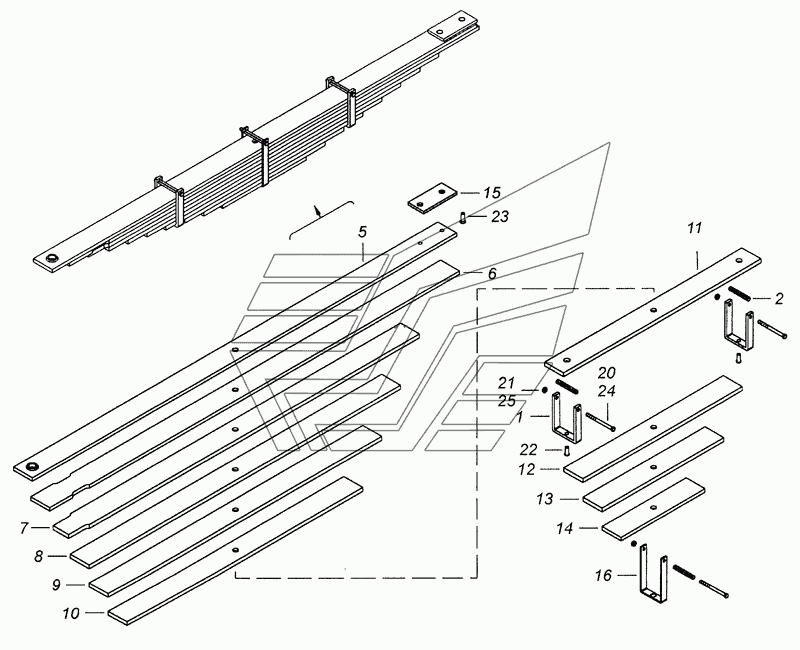 15
23
5
6
11
2
20
21
24
25
1
22
12
13
14
16
7
8
9
10