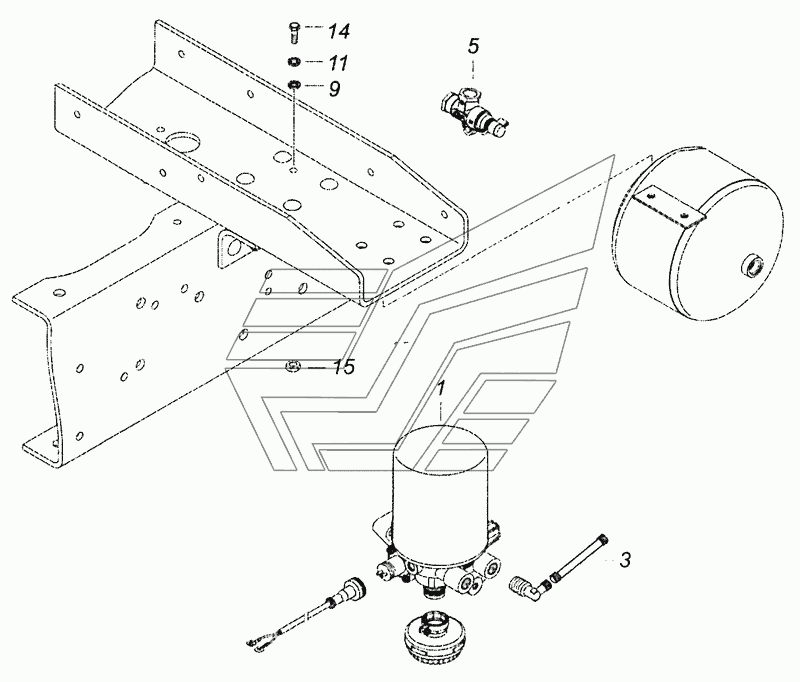 14
11
9
5
15
1
3