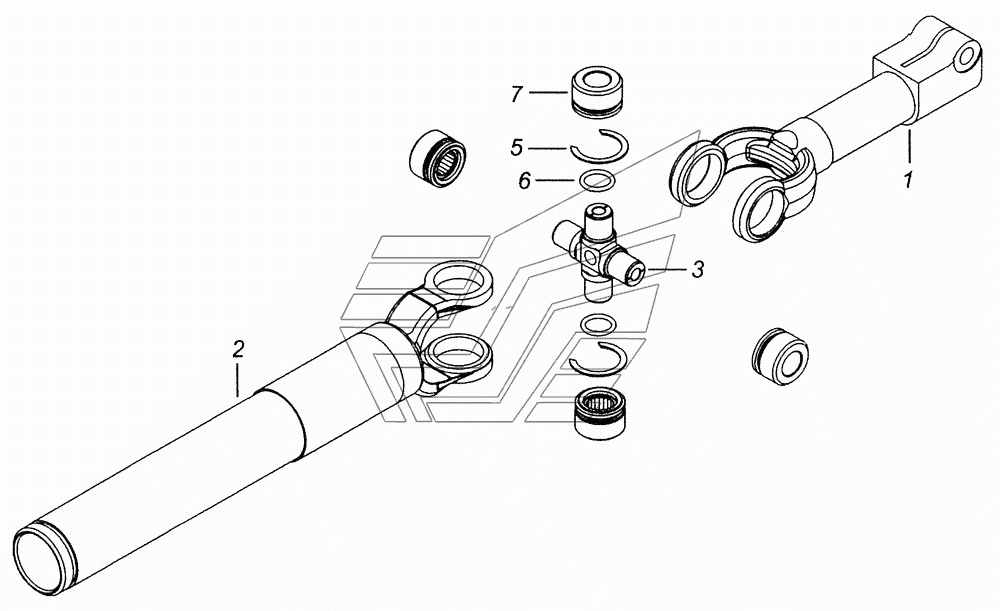 7
5
6
1
3
2