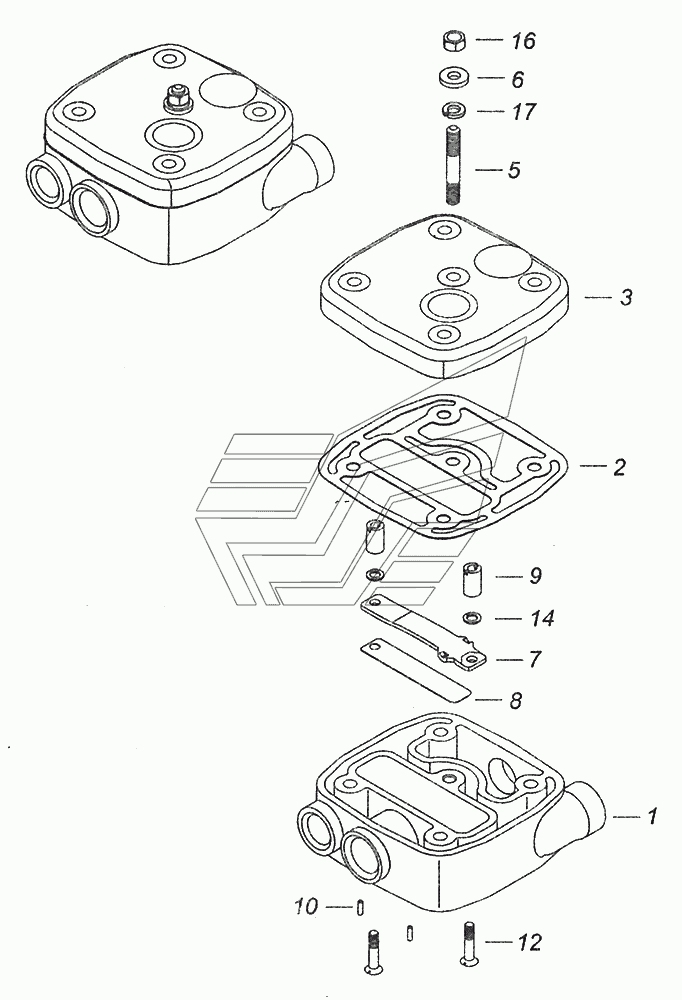 16
6
17
5
3
2
9
14
7
8
1
10
12