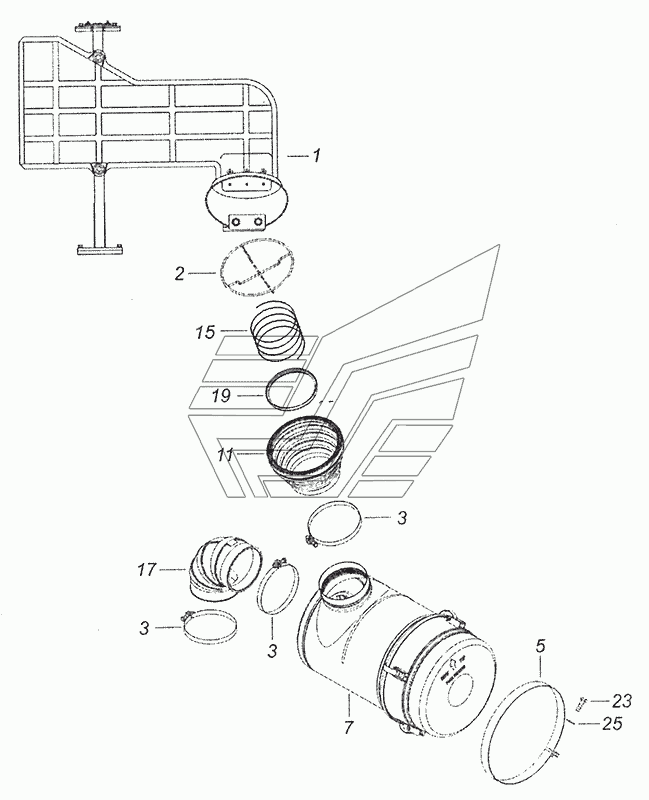 1
2
15
19
11
3
17
3
3
5
23
25
7