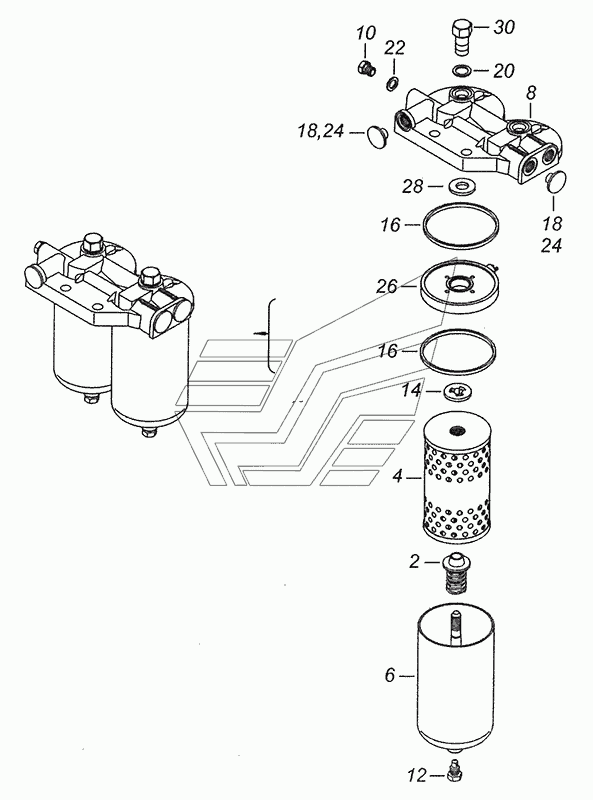 10
22
30
20
8
18,24
28
18
24
16
26
16
14
4
2
6
12