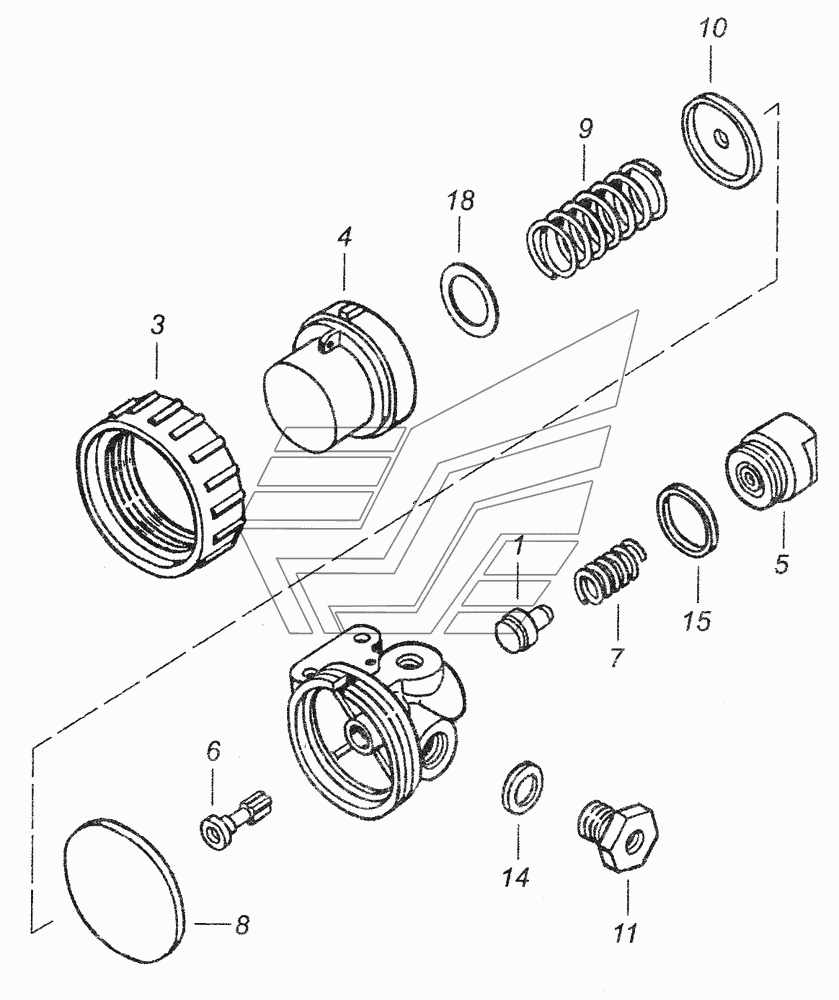 10
9
18
4
3
5
15
1
7
6
14
11
8