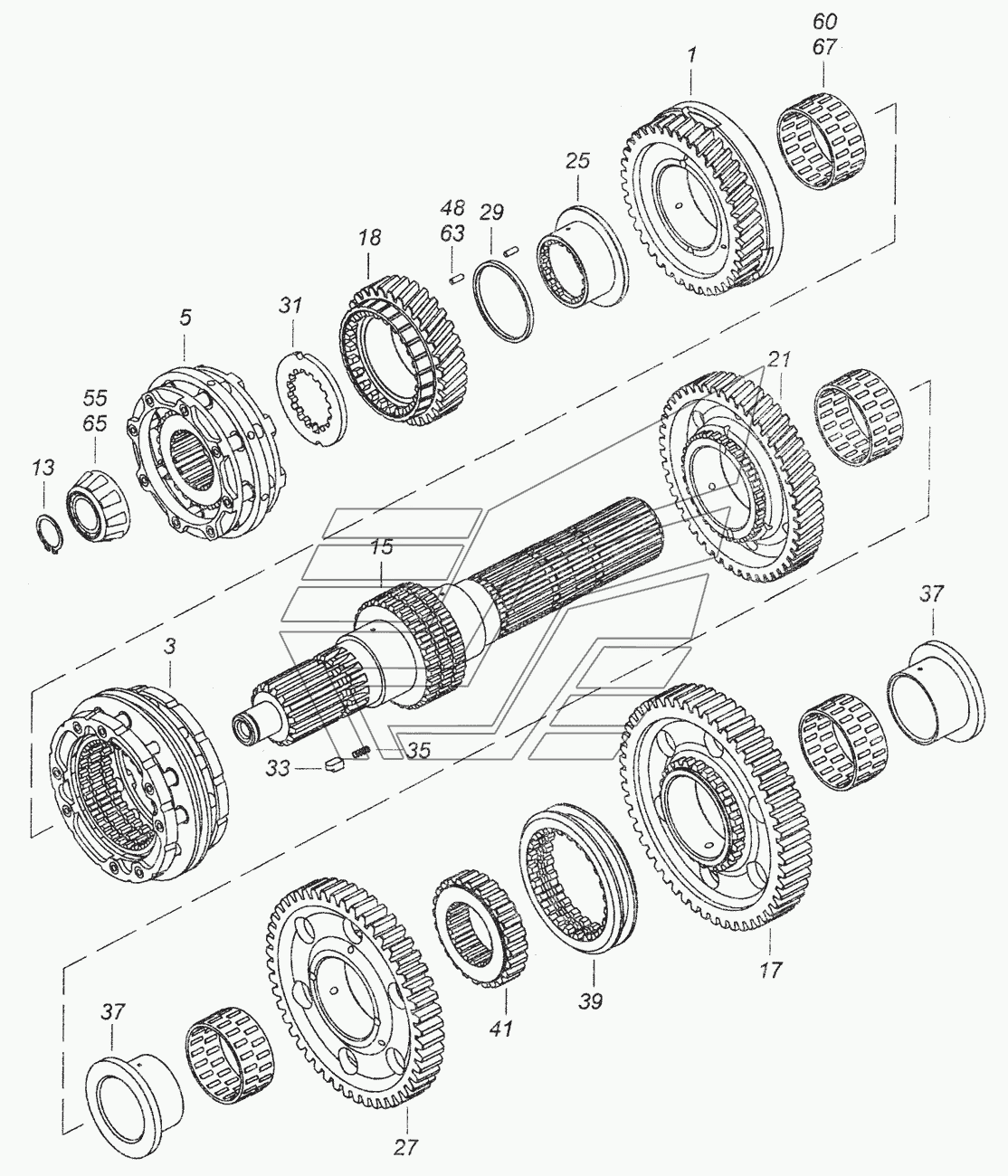 60
67
1
25
48
63
29
18
31
5
55
65
13
21
15
37
3
33
35
17
39
41
37
27