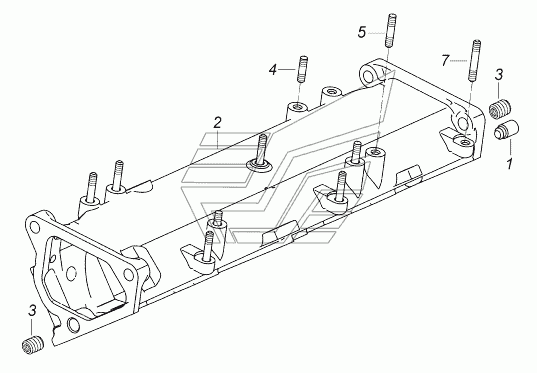 5
7
4
3
2
1
3