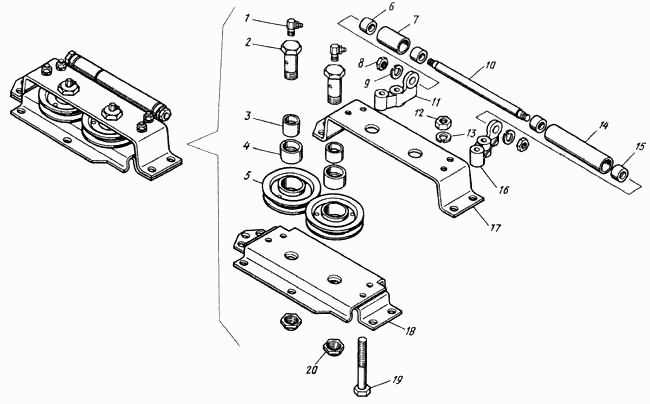 1
2
3
4
5
6
7
8
9
10
11
12
13
14
15
16
17
18
19
20