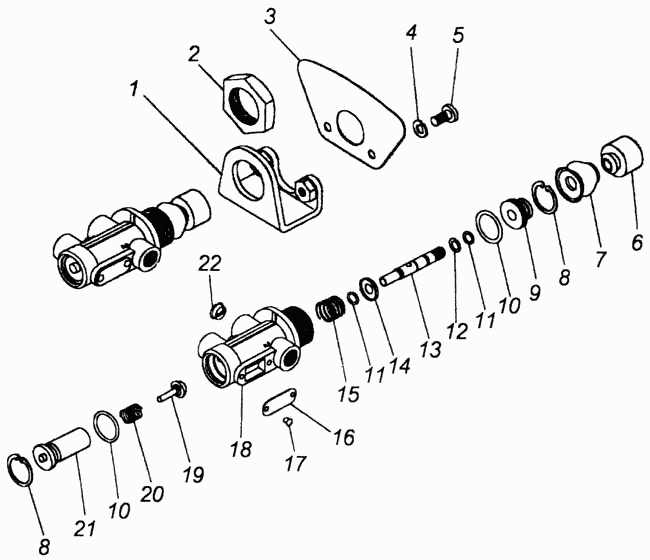 3
4
5
2
1
6
7
8
9
10
11
12
13
14
11
15
22
18
16
17
19
20
10
21
8