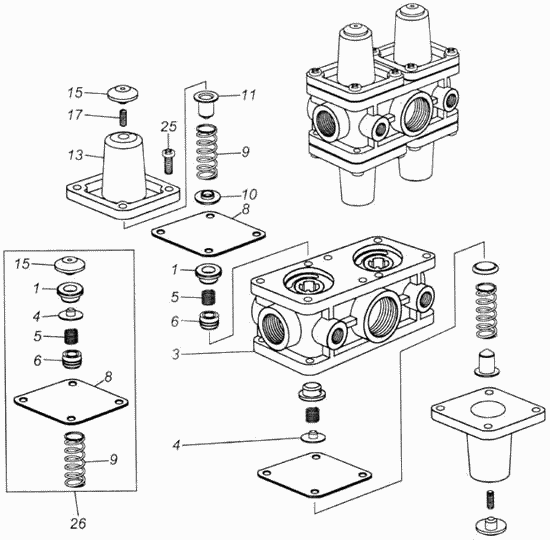 15
17
13
25
11
9
10
8
15
1
4
5
6
8
9
26
1
5
6
3
4