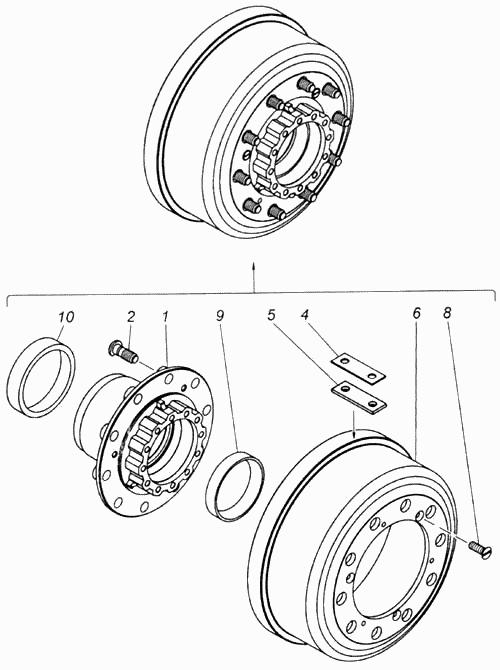 10
2
1
9
5
4
6
8