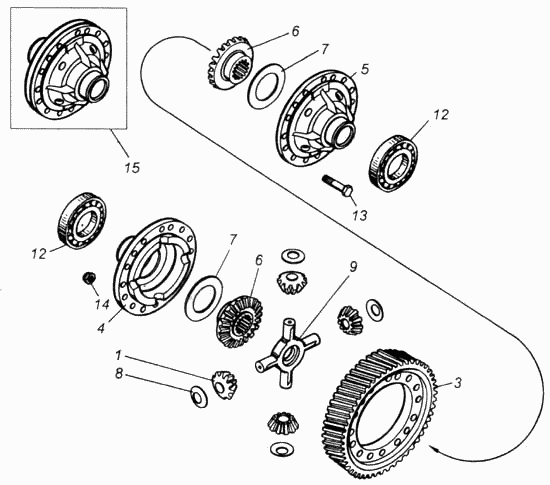 6
7
5
12
15
13
12
7
6
9
14
4
1
8
3