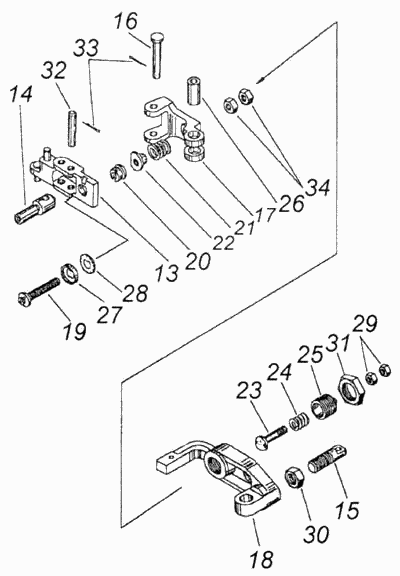 16
33
32
14
34
26
17
21
22
20
13
28
27
19
29
31
25
24
23
15
30
18