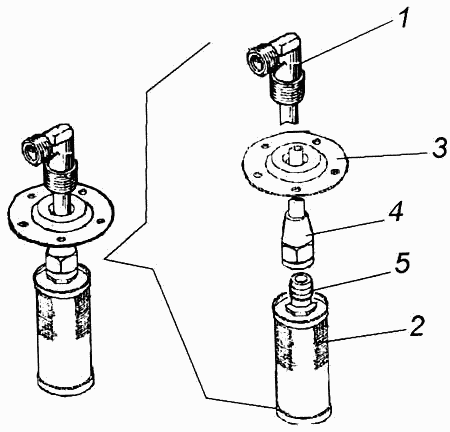 1
3
4
5
2