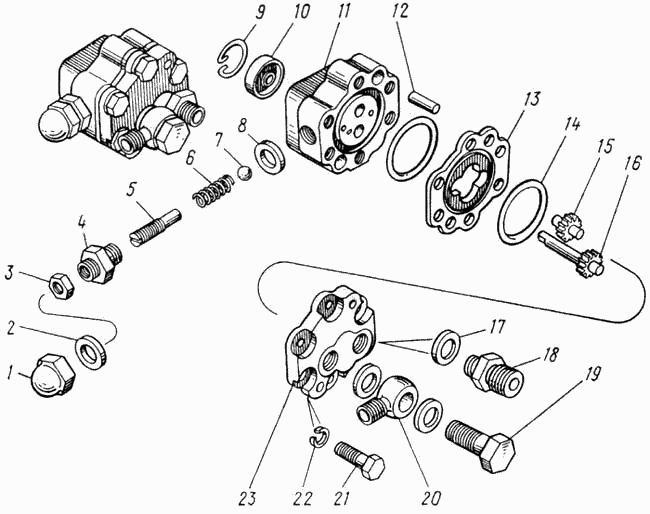 9 10 11 12 13 14 15 16 8 7 6 5 4 3 2 1 17 18 19 23 22 21 20