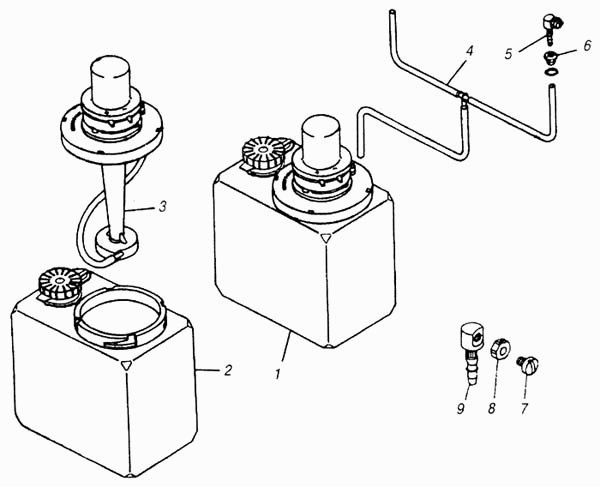 4
5
6
3
2
1
9
8
7