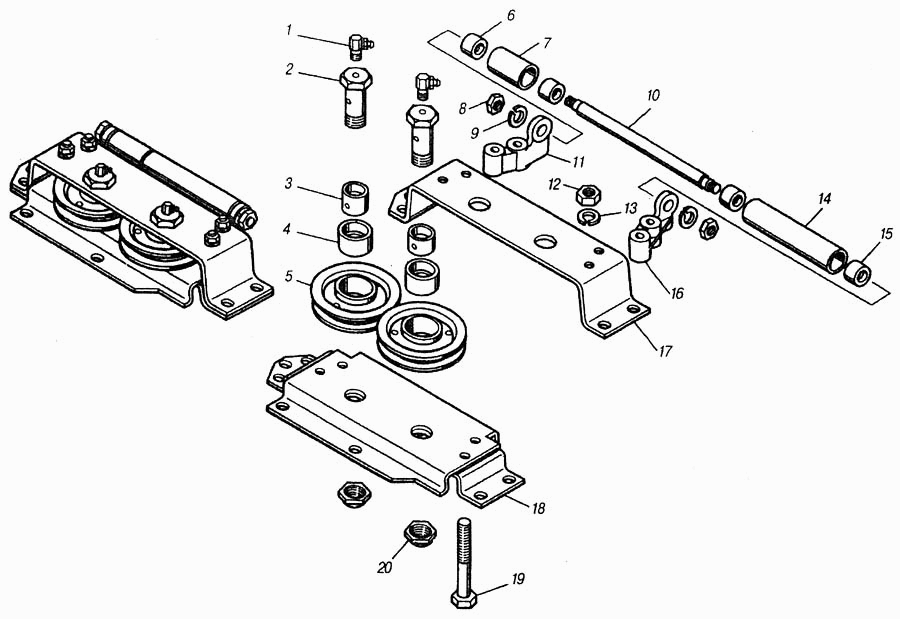 1
2
3
4
5
6
7
8
9
10
11
12
13
14
15
16
17
18
19
20