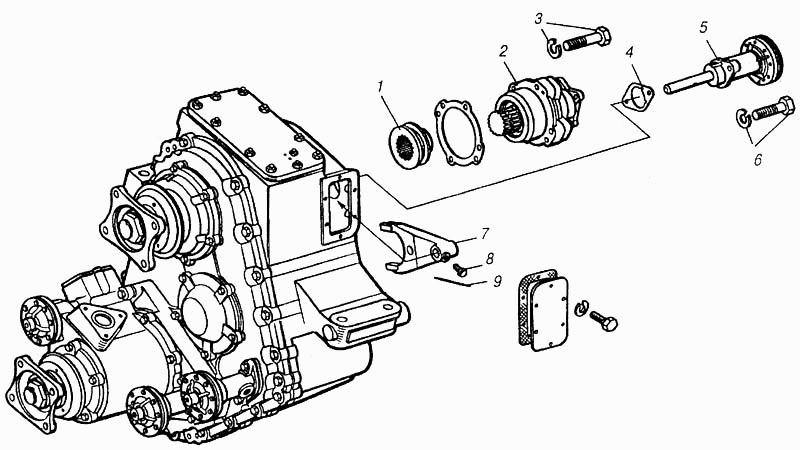 3
5
2
4
1
6
7
8
9