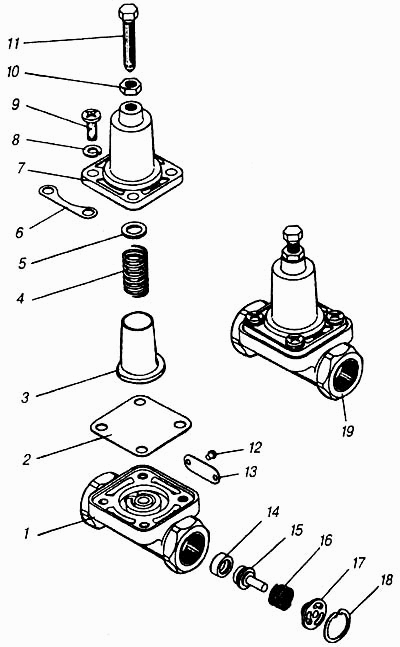 11
10
9
8
7
6
5
4
3
2
1
19
12
13
14
15
16
17
18