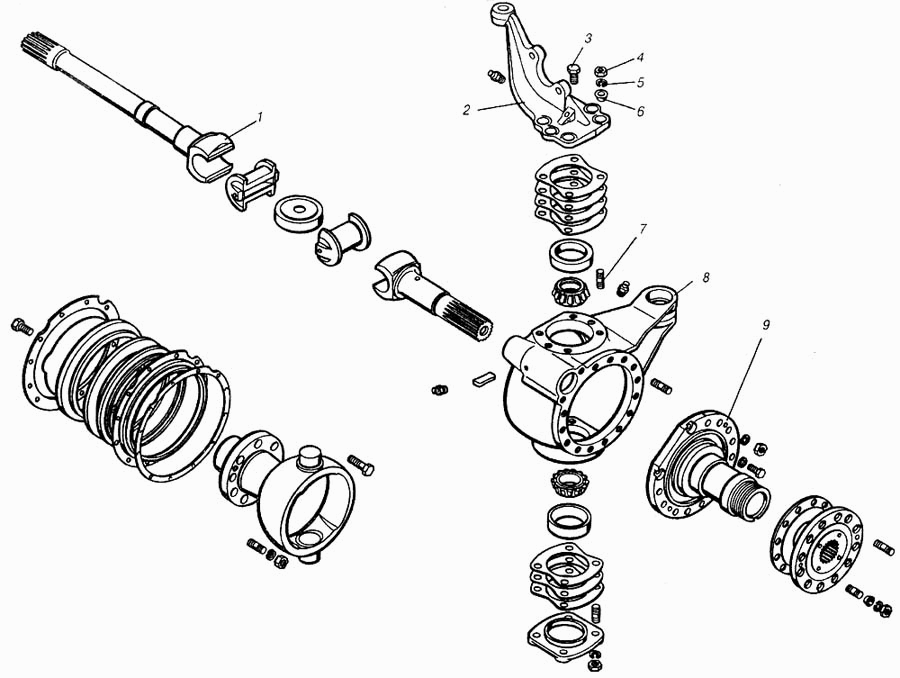 1
2
3
4
5
6
7
8
9