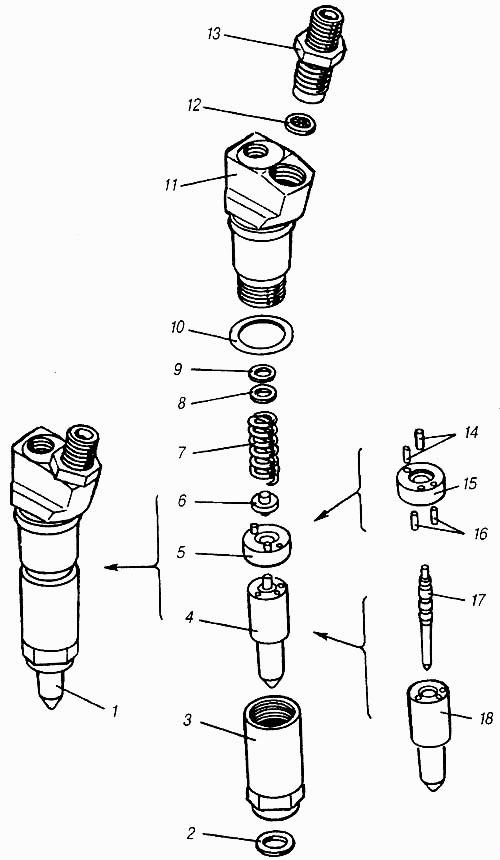 13
12
11
10
9
8
7
6
5
4
3
2
1
14
15
16
17
18