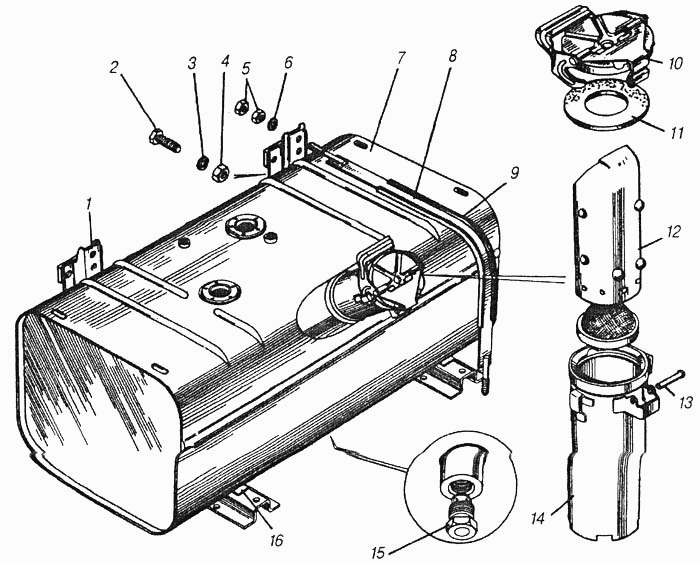 2
3
4
5
6
7
8
10
11
9
1
12
13
14
15
16