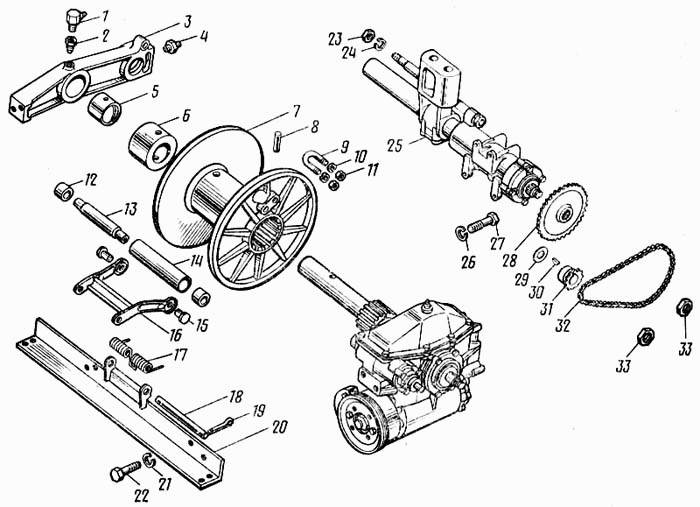 1
2
3
4
5
6
7
8
9
10
11
12
13
14
15
16
17
18
19
20
21
22
23
24
25
26
27
28
29
30
31
32
33
33