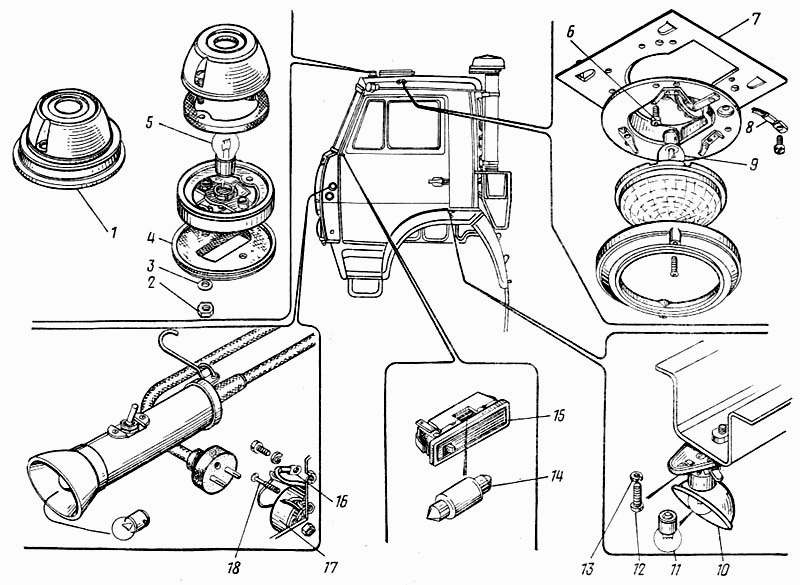 1
5
4
3
2
6
7
8
9
15
14
16
18
17
13
12
11
10