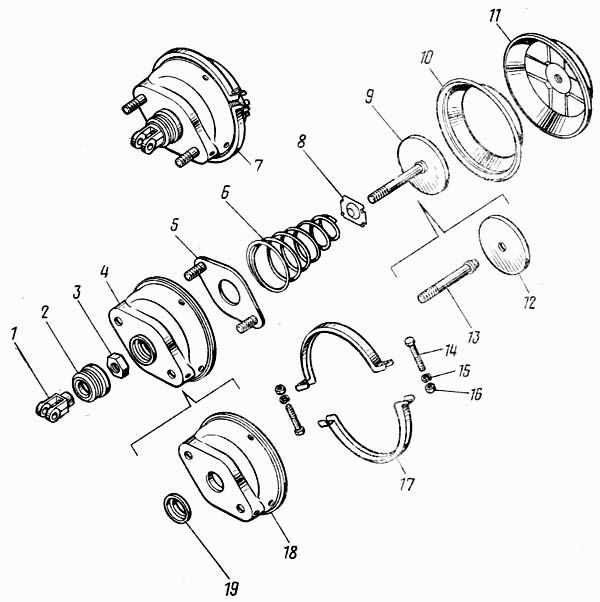 11
10
9
8
7
6
5
4
3
2
1
12
13
14
15
16
17
18
19