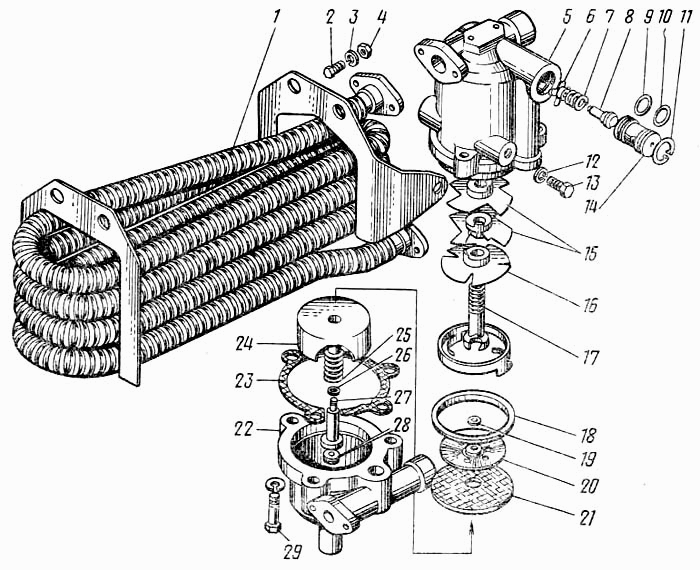 1
2
3
4
5
6
7
8
9
10
11
12
13
14
15
16
17
18
19
20
21
22
23
24
25
26
27
28
29