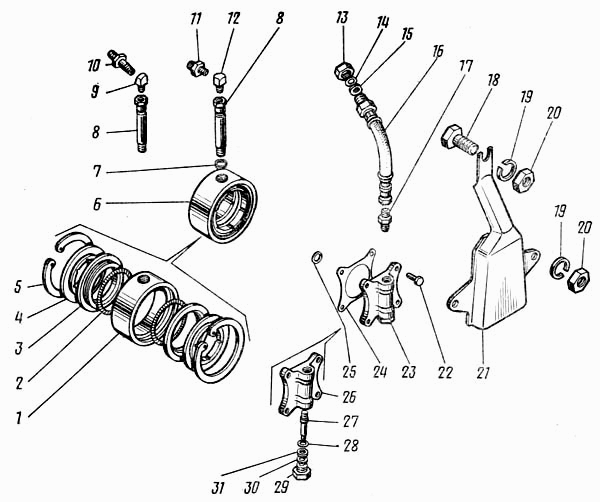 11 12 8 13 14 15 16 17 18 19 20
10
9
8
7
6
19 20
5
4
3
2
1
25 24 23 22 21
26
27
28
31 30 29